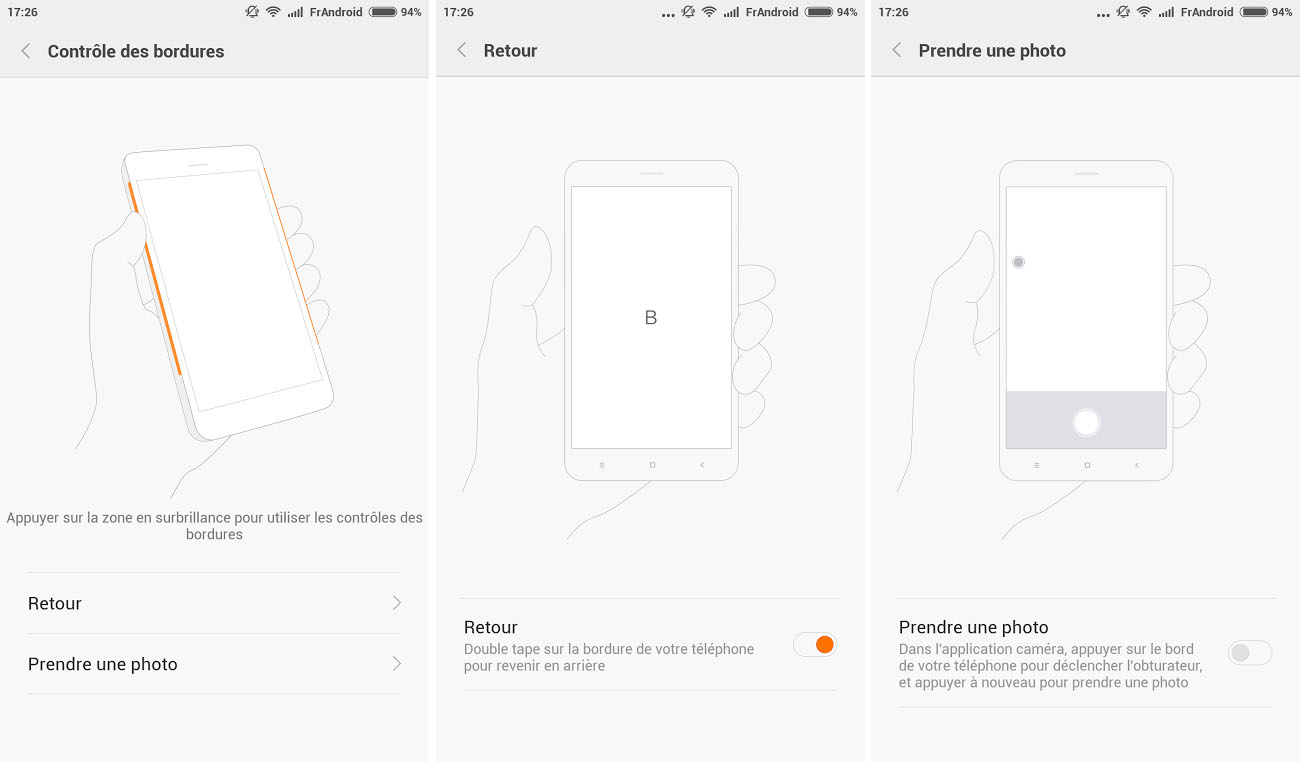 17:26 FrAndroid 94%

Contrôle des bordures

Appuyer sur la zone en surbrillance pour utiliser les contrôles des bordures

Retour

Prendre une photo

17:26 ... FrAndroid 94%

Retour

B

Retour
Double tape sur la bordure de votre téléphone pour revenir en arrière

17:26 ... FrAndroid 94%

Prendre une photo

Prendre une photo
Dans l'application caméra, appuyer sur le bord de votre téléphone pour déclencher l'obturateur, et appuyer à nouveau pour prendre une photo